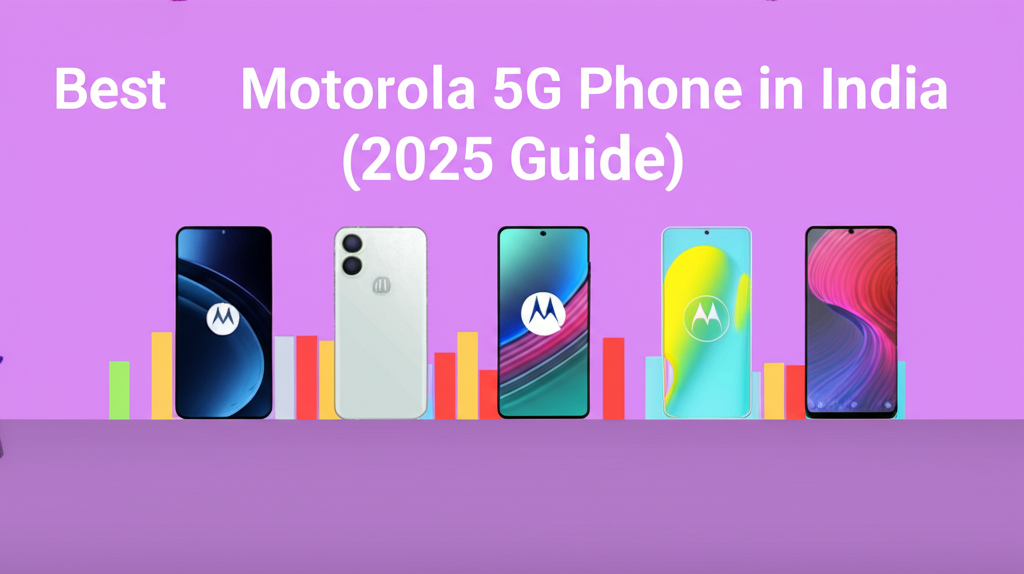 Best Motorola 5G Phone in India (2025 Guide)